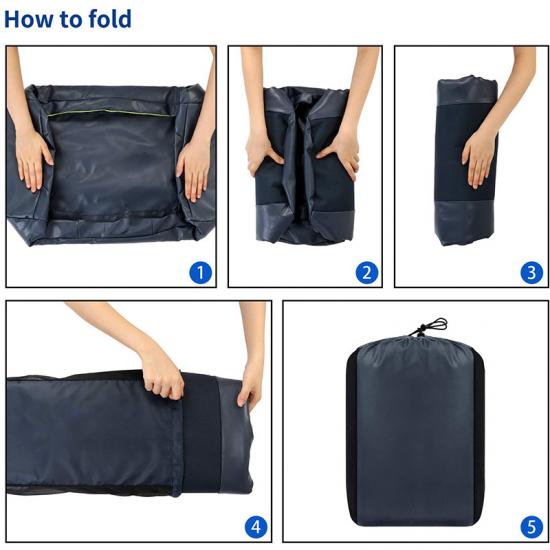 How to fold

1

2

3

4

5